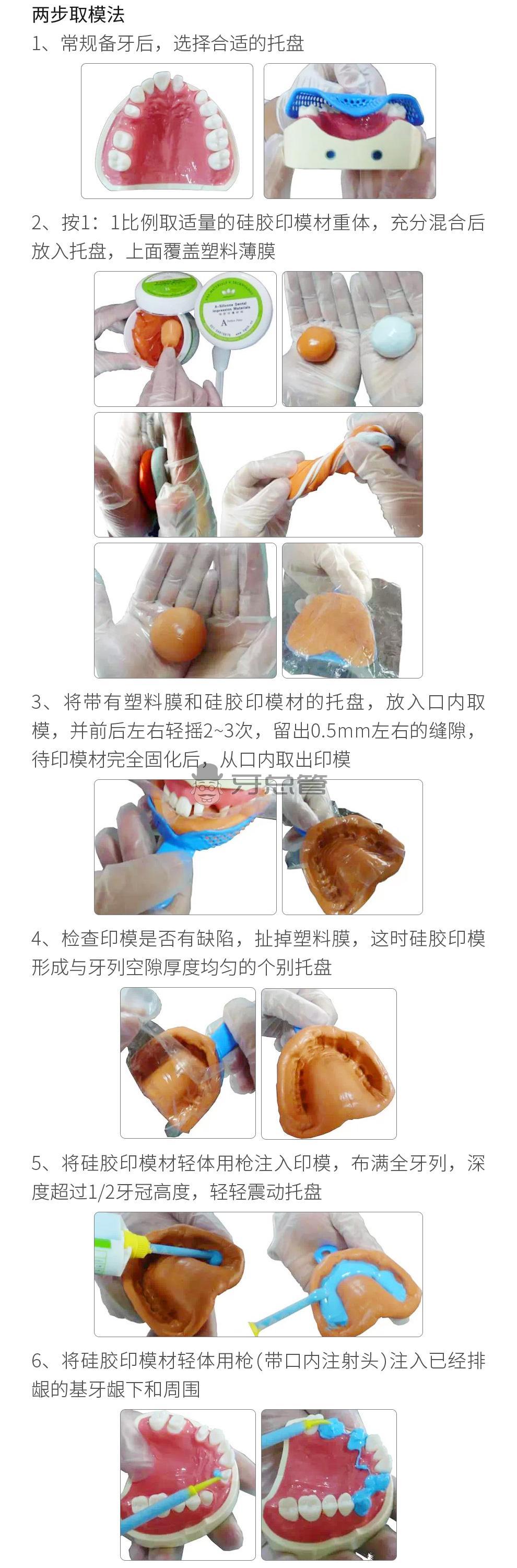 两步取模法

1、常规备牙后，选择合适的托盘

2、按1：1比例取适量的硅胶印模材重体，充分混合后放入托盘，上面覆盖塑料薄膜

A-Silicone Dental Impression Materials

A

3、将带有塑料膜和硅胶印模材的托盘，放入口内取模，并前后左右轻摇2~3次，留出0.5mm左右的缝隙，待印模材完全固化后，从口内取出印模

牙总管

4、检查印模是否有缺陷，扯掉塑料膜，这时硅胶印模形成与牙列空隙厚度均匀的个别托盘

5、将硅胶印模材轻体用枪注入印模，布满全牙列，深度超过1/2牙冠高度，轻轻震动托盘

6、将硅胶印模材轻体用枪(带口内注射头)注入已经排龈的基牙龈下和周围